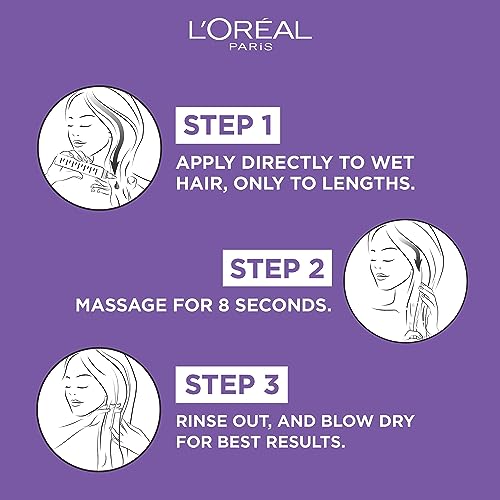 L'ORÉAL
PARIS

STEP 1

APPLY DIRECTLY TO WET HAIR, ONLY TO LENGTHS.

STEP 2

MASSAGE FOR 8 SECONDS.

STEP 3

RINSE OUT, AND BLOW DRY FOR BEST RESULTS.