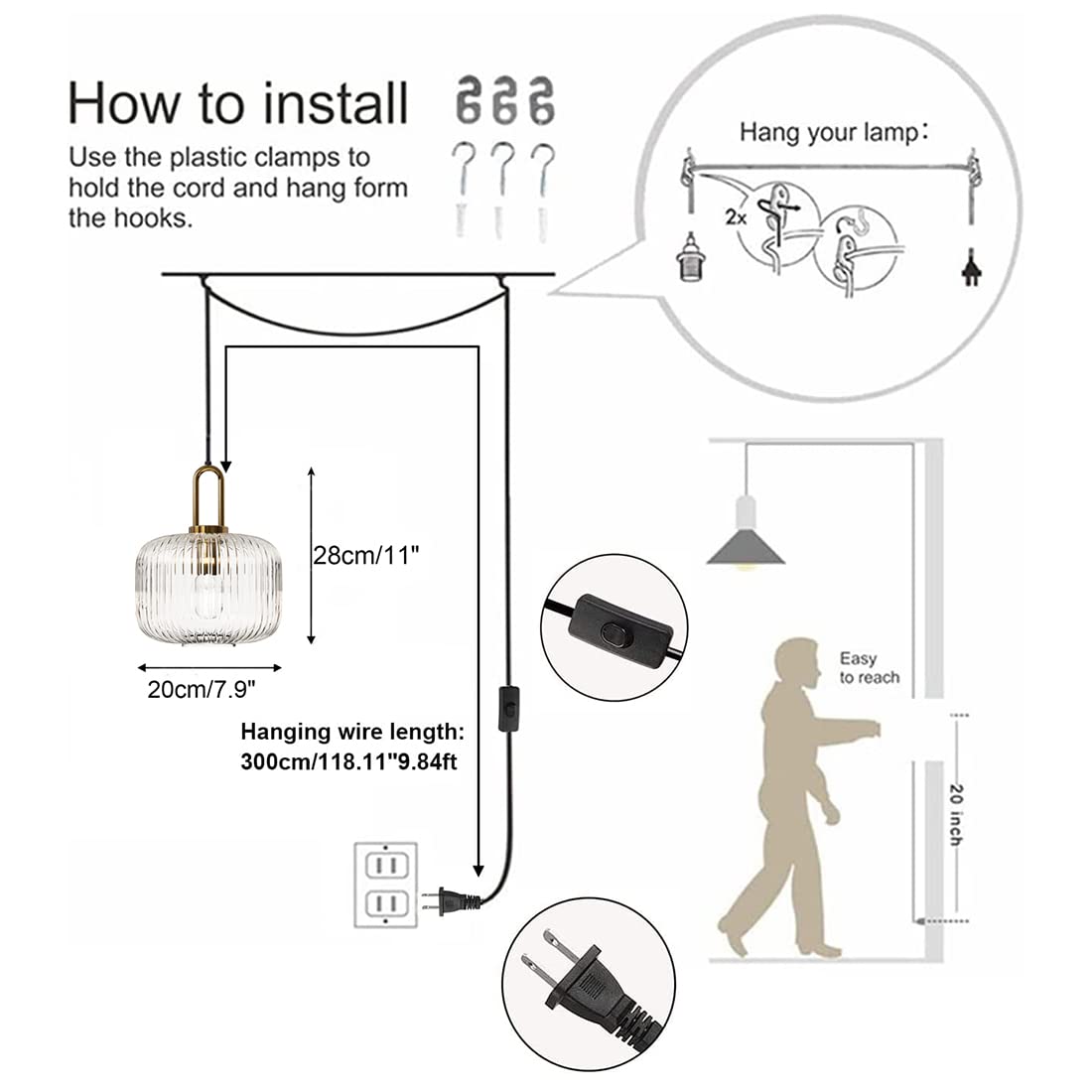 How to install

Use the plastic clamps to hold the cord and hang form the hooks.

Hang your lamp:

2x

28cm/11"

20cm/7.9"

Hanging wire length:
300cm/118.11"9.84ft

Easy to reach

20 inch