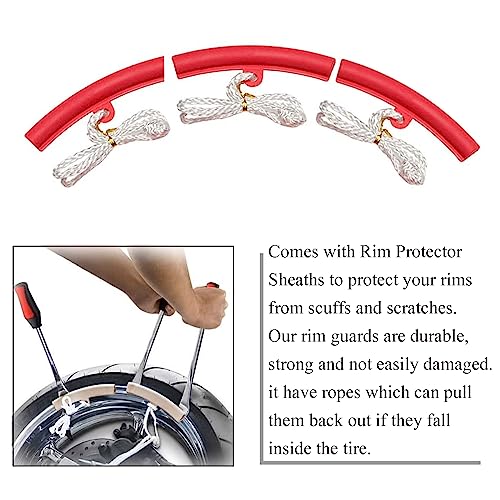 Comes with Rim Protector Sheaths to protect your rims from scuffs and scratches. Our rim guards are durable, strong and not easily damaged. it have ropes which can pull them back out if they fall inside the tire.