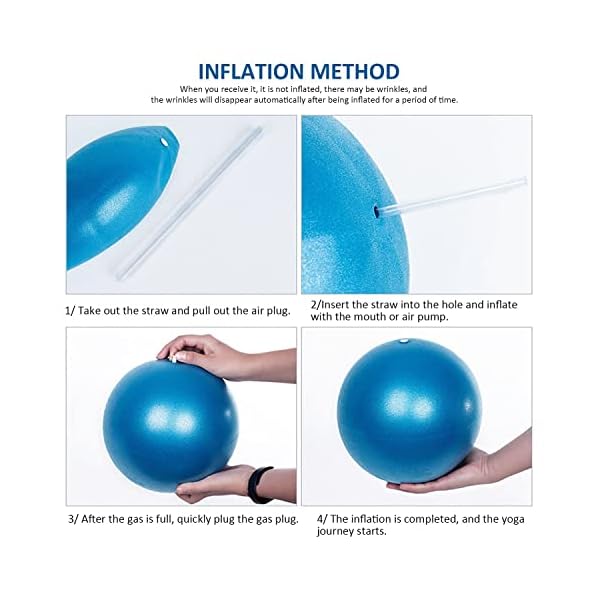 INFLATION METHOD

When you receive it, it is not inflated, there may be wrinkles, and the wrinkles will disappear automatically after being inflated for a period of time.

1/ Take out the straw and pull out the air plug.

2/Insert the straw into the hole and inflate with the mouth or air pump.

3/ After the gas is full, quickly plug the gas plug.

4/ The inflation is completed, and the yoga journey starts.