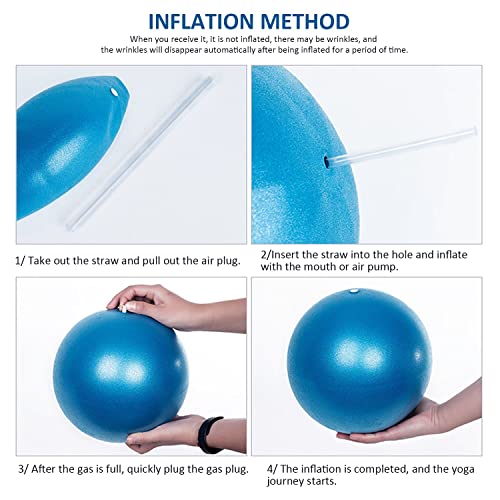 INFLATION METHOD

When you receive it, it is not inflated, there may be wrinkles, and the wrinkles will disappear automatically after being inflated for a period of time.

1/ Take out the straw and pull out the air plug.

2/Insert the straw into the hole and inflate with the mouth or air pump.

3/ After the gas is full, quickly plug the gas plug.

4/ The inflation is completed, and the yoga journey starts.