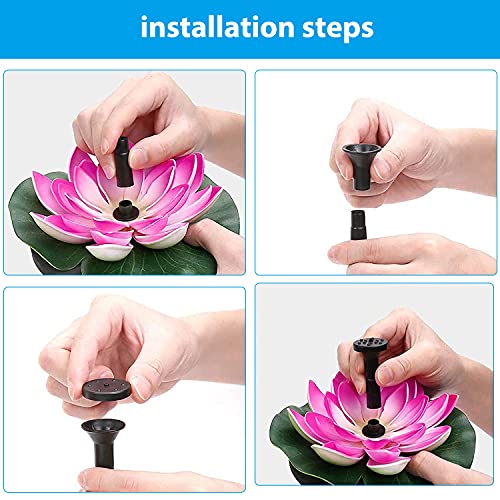 installation steps