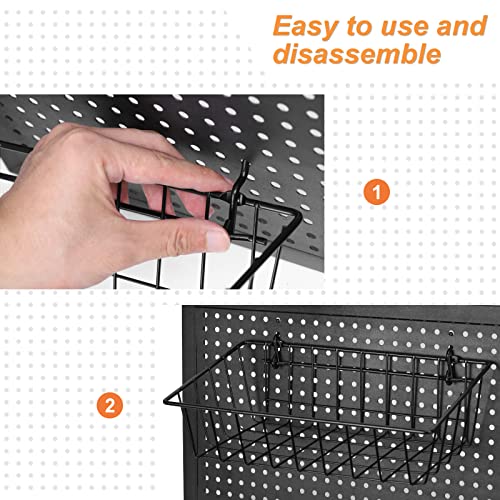 Easy to use and disassemble

1

2