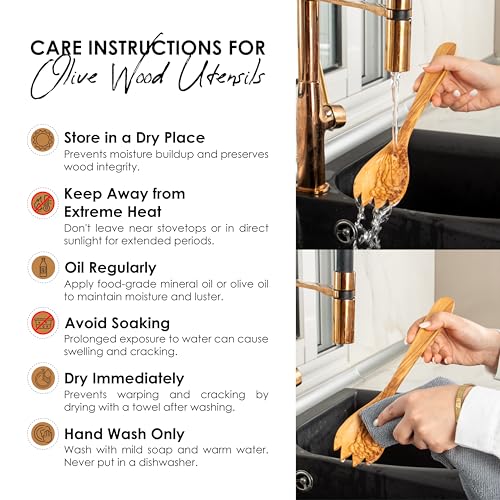 CARE INSTRUCTIONS FOR
Olive Wood Utensils

Store in a Dry Place
Prevents moisture buildup and preserves wood integrity.

Keep Away from Extreme Heat
Don't leave near stovetops or in direct sunlight for extended periods.

Oil Regularly
Apply food-grade mineral oil or olive oil to maintain moisture and luster.

Avoid Soaking
Prolonged exposure to water can cause swelling and cracking.

Dry Immediately
Prevents warping and cracking by drying with a towel after washing.

Hand Wash Only
Wash with mild soap and warm water. Never put in a dishwasher.