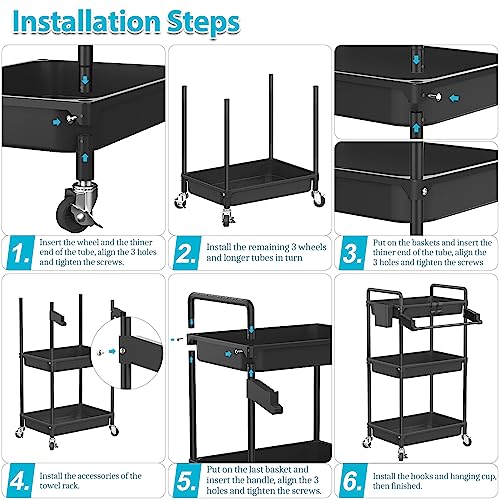 Installation Steps

1. Insert the wheel and the thiner end of the tube, align the 3 holes and tighten the screws.

2. Install the remaining 3 wheels and longer tubes in turn

3. Put on the baskets and insert the thiner end of the tube, align the 3 holes and tighten the screws

4. Install the accessories of the towel rack.

5. Put on the last basket and insert the handle, align the 3 holes and tighten the screws.

6. Install the hooks and hanging cup, then finished.