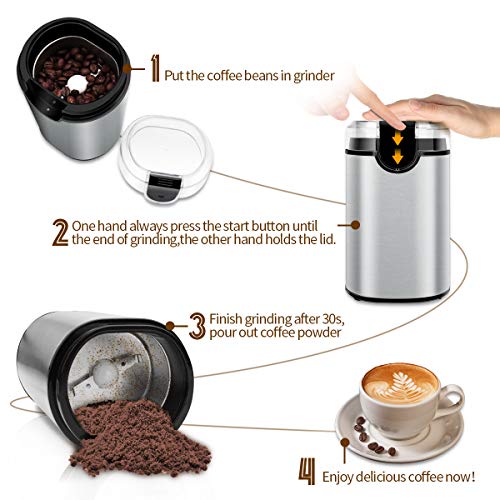 1 Put the coffee beans in grinder

2 One hand always press the start button until the end of grinding,the other hand holds the lid.

3 Finish grinding after 30s, pour out coffee powder

4 Enjoy delicious coffee now!