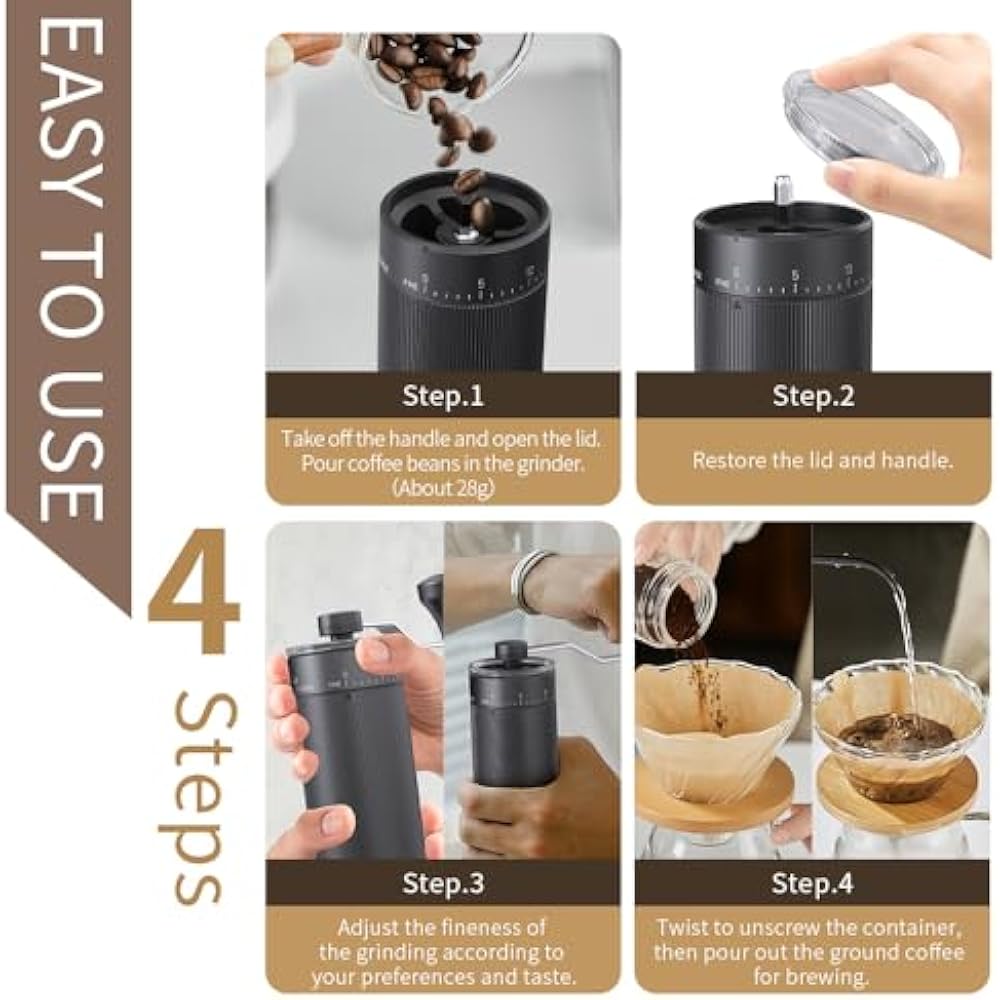 EASY TO USE

4 Steps

Step.1

Take off the handle and open the lid. Pour coffee beans in the grinder. (About 28g)

Step.2

Restore the lid and handle.

Step.3

Adjust the fineness of the grinding according to your preferences and taste.

Step.4

Twist to unscrew the container, then pour out the ground coffee for brewing.