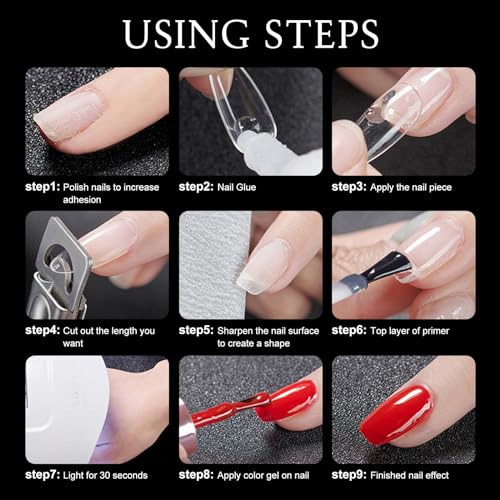 USING STEPS

step1: Polish nails to increase adhesion

step2: Nail Glue

step3: Apply the nail piece

step4: Cut out the length you want

step5: Sharpen the nail surface to create a shape

step6: Top layer of primer

step7: Light for 30 seconds

step8: Apply color gel on nail

step9: Finished nail effect