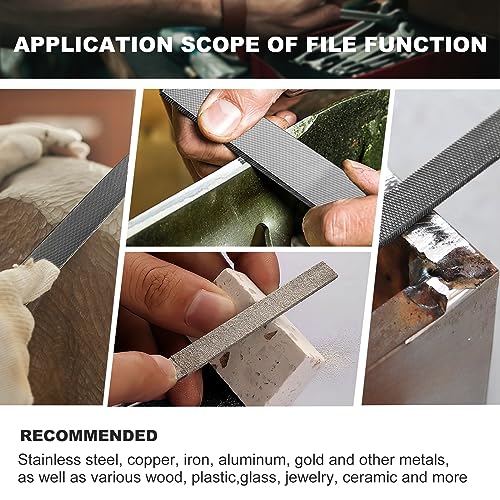 APPLICATION SCOPE OF FILE FUNCTION

RECOMMENDED

Stainless steel, copper, iron, aluminum, gold and other metals, as well as various wood, plastic,glass, jewelry, ceramic and more