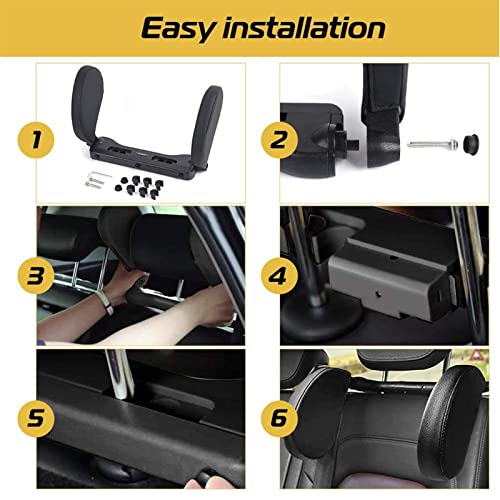 Easy installation

1

2

3

4

5

6