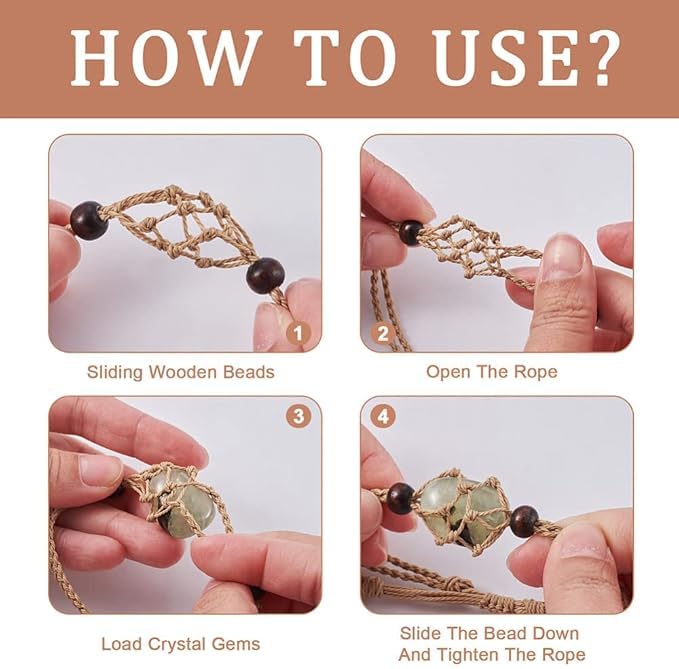 HOW TO USE?

1

Sliding Wooden Beads

2

Open The Rope

3

Load Crystal Gems

4

Slide The Bead Down And Tighten The Rope