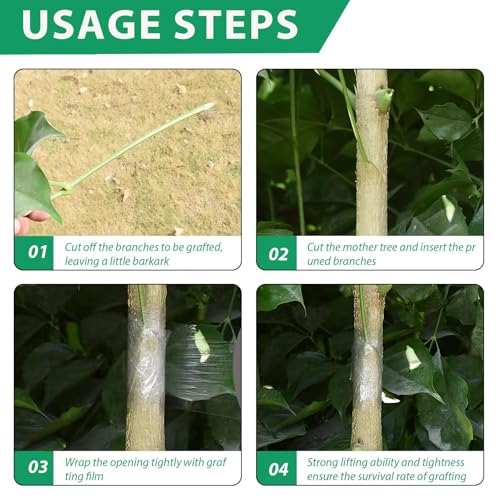 USAGE STEPS

01 Cut off the branches to be grafted, leaving a little barkark

02 Cut the mother tree and insert the pr uned branches

03 Wrap the opening tightly with graf ting film

04 Strong lifting ability and tightness ensure the survival rate of grafting