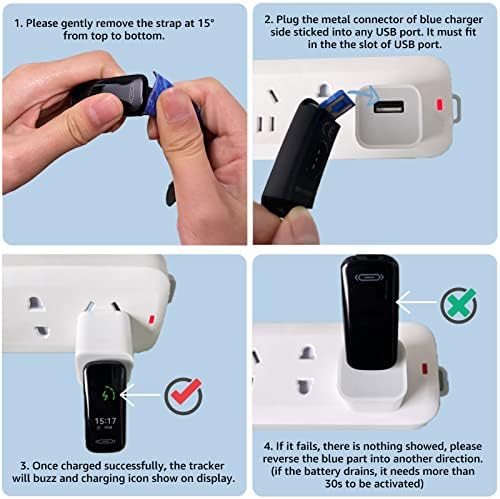 1. Please gently remove the strap at 15° from top to bottom.

2. Plug the metal connector of blue charger side sticked into any USB port. It must fit in the the slot of USB port.

15:17

3. Once charged successfully, the tracker will buzz and charging icon show on display.

4. If it fails, there is nothing showed, please reverse the blue part into another direction. (if the battery drains, it needs more than 30s to be activated)