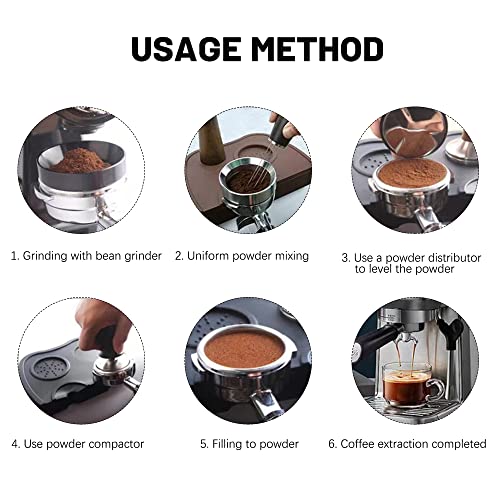 USAGE METHOD

1. Grinding with bean grinder

2. Uniform powder mixing

3. Use a powder distributor to level the powder

4. Use powder compactor

5. Filling to powder

6. Coffee extraction completed