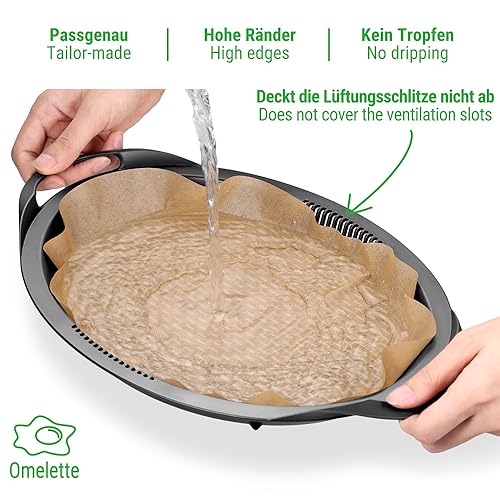 Passgenau
Tailor-made

Hohe Ränder
High edges

Kein Tropfen
No dripping

Deckt die Lüftungsschlitze nicht ab
Does not cover the ventilation slots

Omelette