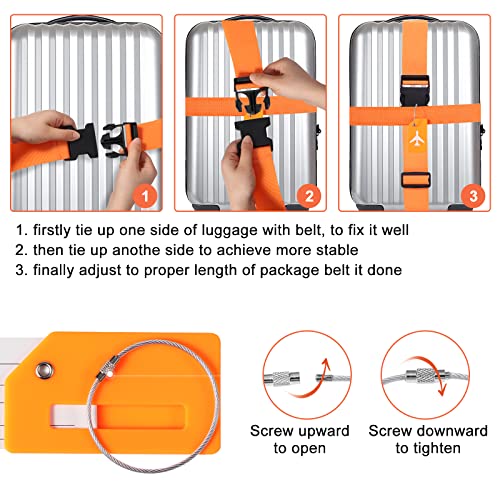 1

2

3

1. firstly tie up one side of luggage with belt, to fix it well
2. then tie up anothe side to achieve more stable
3. finally adjust to proper length of package belt it done

Screw upward to open

Screw downward to tighten