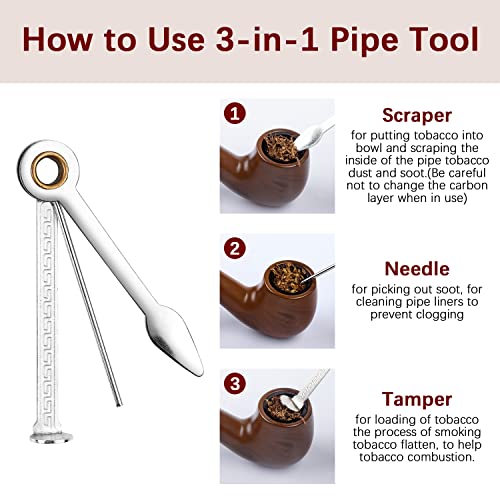 How to Use 3-in-1 Pipe Tool

1

Scraper

for putting tobacco into bowl and scraping the inside of the pipe tobacco dust and soot.(Be careful not to change the carbon layer when in use)

2

Needle

for picking out soot, for cleaning pipe liners to prevent clogging

3

Tamper

for loading of tobacco the process of smoking tobacco flatten, to help tobacco combustion.