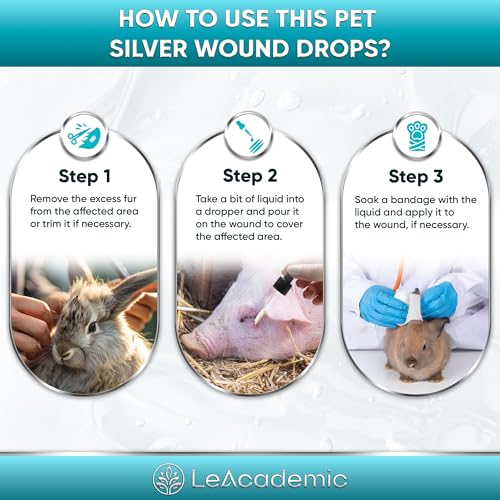 HOW TO USE THIS PET SILVER WOUND DROPS?

Step 1

Remove the excess fur from the affected area or trim it if necessary.

Step 2

Take a bit of liquid into a dropper and pour it on the wound to cover the affected area.

Step 3

Soak a bandage with the liquid and apply it to the wound, if necessary.

LeAcademic