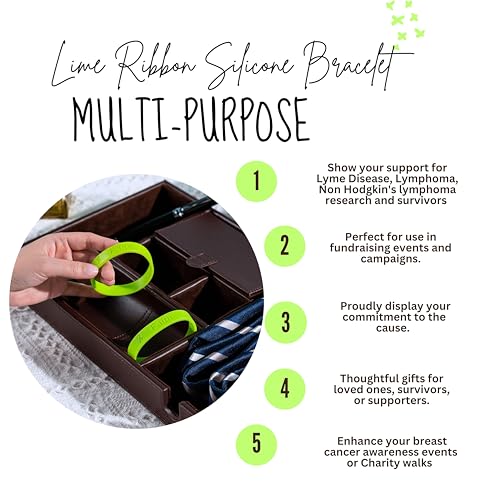 Lime Ribbon Silicone Bracelet
MULTI-PURPOSE

1
Show your support for Lyme Disease, Lymphoma, Non Hodgkin's lymphoma research and survivors

2
Perfect for use in fundraising events and campaigns.

3
Proudly display your commitment to the cause.

4
Thoughtful gifts for loved ones, survivors, or supporters.

5
Enhance your breast cancer awareness events or Charity walks