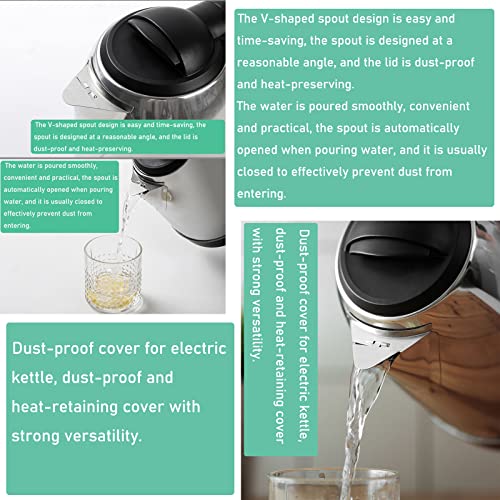 The V-shaped spout design is easy and time-saving, the spout is designed at a reasonable angle, and the lid is dust-proof and heat-preserving.

The water is poured smoothly, convenient and practical, the spout is automatically opened when pouring water, and it is usually closed to effectively prevent dust from entering.

The V-shaped spout design is easy and time-saving, the spout is designed at a reasonable angle, and the lid is dust-proof and heat-preserving.
The water is poured smoothly, convenient and practical, the spout is automatically opened when pouring water, and it is usually closed to effectively prevent dust from entering.

Dust-proof cover for electric kettle, dust-proof and heat-retaining cover with strong versatility.

Dust-proof cover for electric kettle, dust-proof and heat-retaining cover with strong versatility.