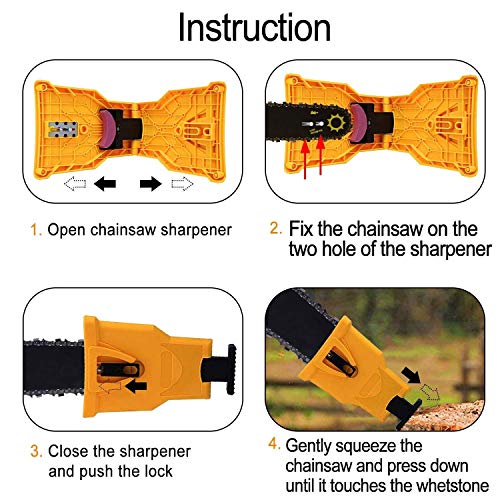 Instruction

1. Open chainsaw sharpener

2. Fix the chainsaw on the two hole of the sharpener

3. Close the sharpener and push the lock

4. Gently squeeze the chainsaw and press down until it touches the whetstone