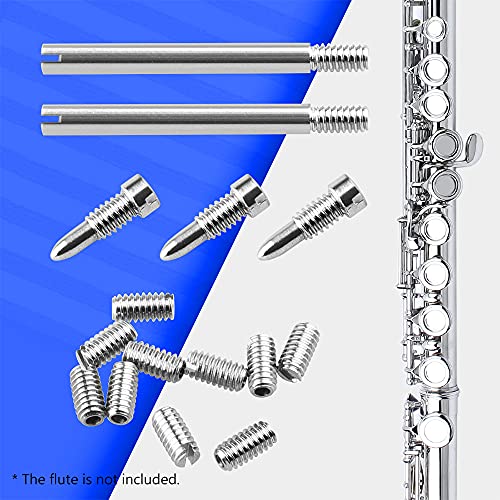 * The flute is not included.