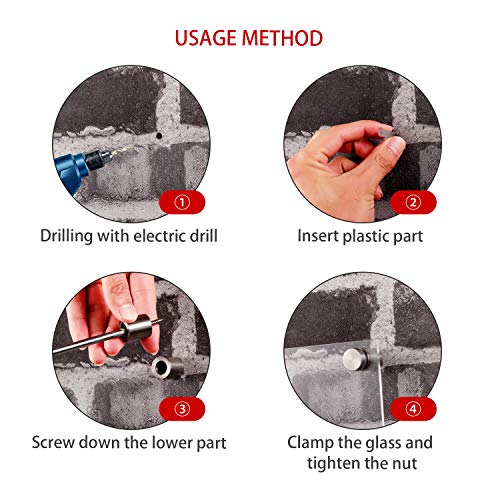 USAGE METHOD

①
Drilling with electric drill

②
Insert plastic part

③
Screw down the lower part

④
Clamp the glass and tighten the nut