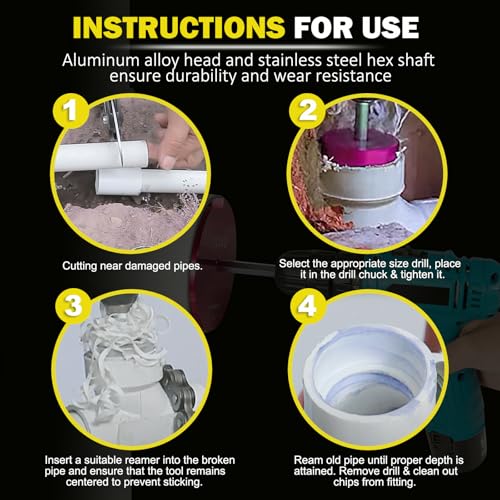 INSTRUCTIONS FOR USE

Aluminum alloy head and stainless steel hex shaft ensure durability and wear resistance

1

Cutting near damaged pipes.

2

Select the appropriate size drill, place it in the drill chuck & tighten it.

3

Insert a suitable reamer into the broken pipe and ensure that the tool remains centered to prevent sticking.

4

Ream old pipe until proper depth is attained. Remove drill & clean out chips from fitting.