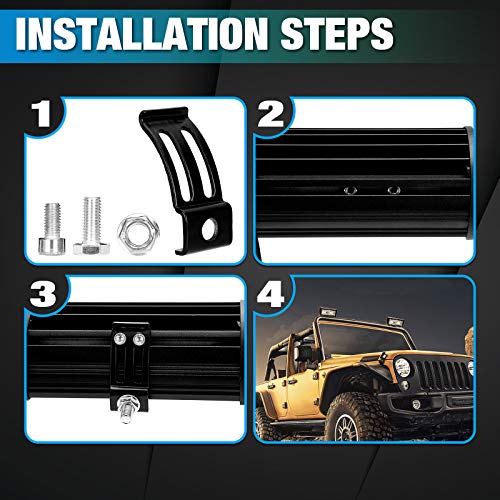 INSTALLATION STEPS

1

2

3

4