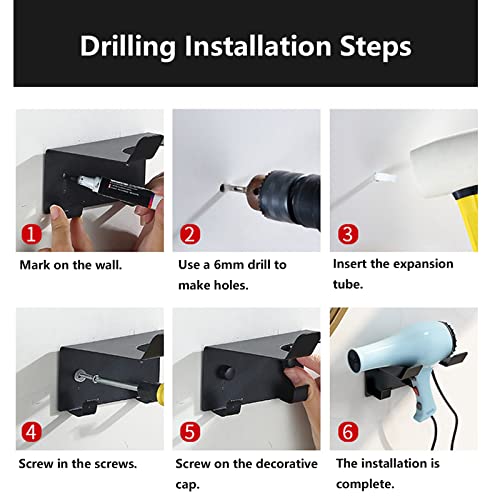 Drilling Installation Steps

1

Mark on the wall.

2

Use a 6mm drill to make holes.

3

Insert the expansion tube.

4

Screw in the screws.

5

Screw on the decorative cap.

6

The installation is complete.