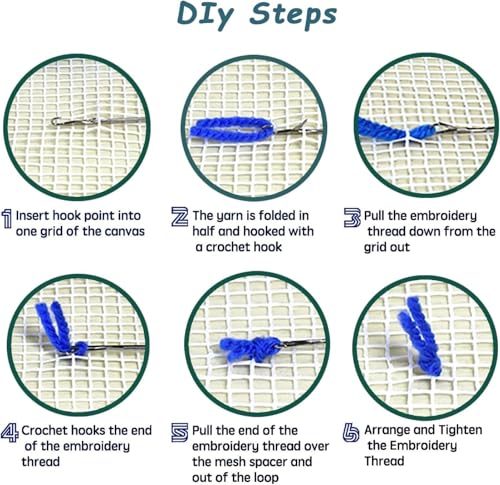 DIy Steps

1 Insert hook point into one grid of the canvas

2 The yarn is folded in half and hooked with a crochet hook

3 Pull the embroidery thread down from the grid out

4 Crochet hooks the end of the embroidery thread

5 Pull the end of the embroidery thread over the mesh spacer and out of the loop

6 Arrange and Tighten the Embroidery Thread