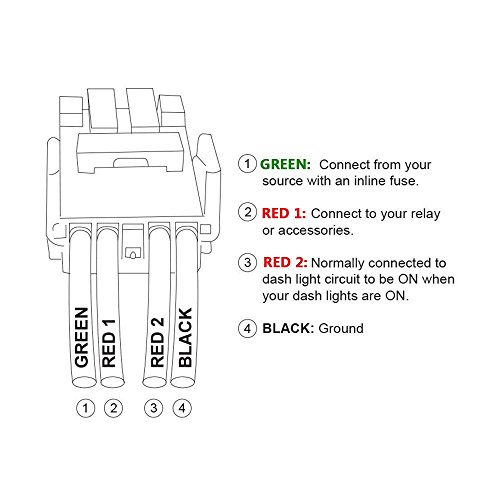 GREEN
RED 1
RED 2
BLACK

① ② ③ ④

① GREEN: Connect from your source with an inline fuse.

② RED 1: Connect to your relay or accessories.

③ RED 2: Normally connected to dash light circuit to be ON when your dash lights are ON.

④ BLACK: Ground