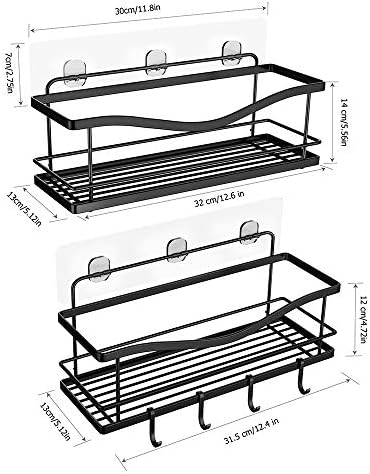 30cm/11.8in

7cm/2.75in

14 cm/5.56in

13cm/5.12in

32 cm/12.6 in

12 cm/4.72in

13cm/5.12in

31.5 cm/12.4 in