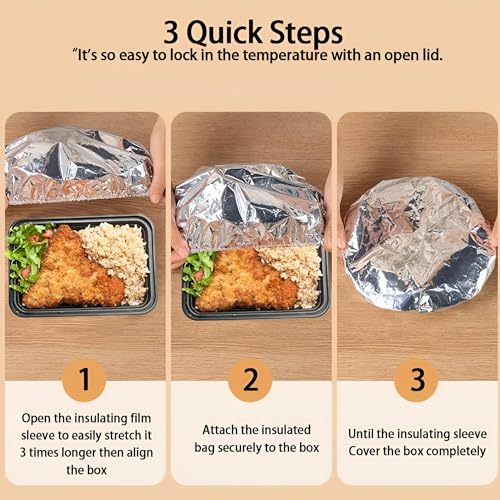 3 Quick Steps

“It’s so easy to lock in the temperature with an open lid.

1

Open the insulating film sleeve to easily stretch it 3 times longer then align the box

2

Attach the insulated bag securely to the box

3

Until the insulating sleeve Cover the box completely