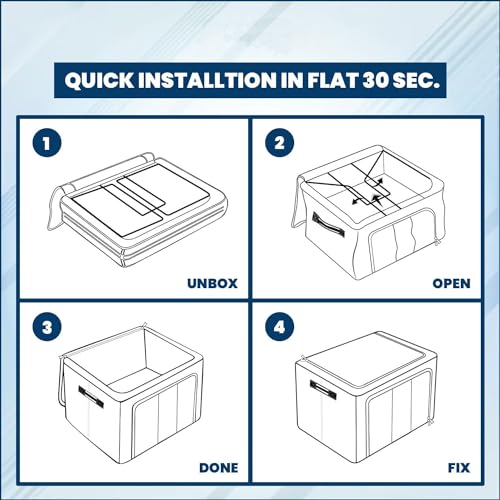 QUICK INSTALLTION IN FLAT 30 SEC.

1

UNBOX

2

OPEN

3

DONE

4

FIX