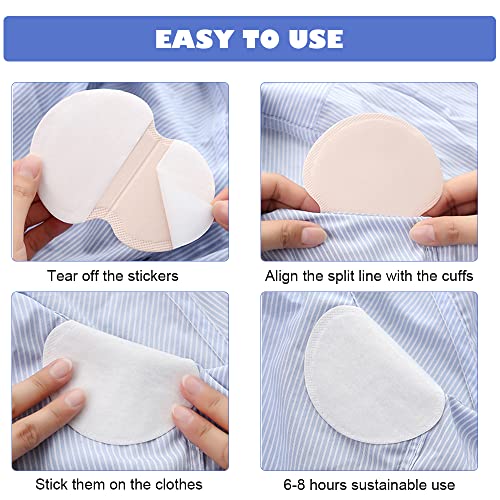 EASY TO USE

Tear off the stickers

Align the split line with the cuffs

Stick them on the clothes

6-8 hours sustainable use