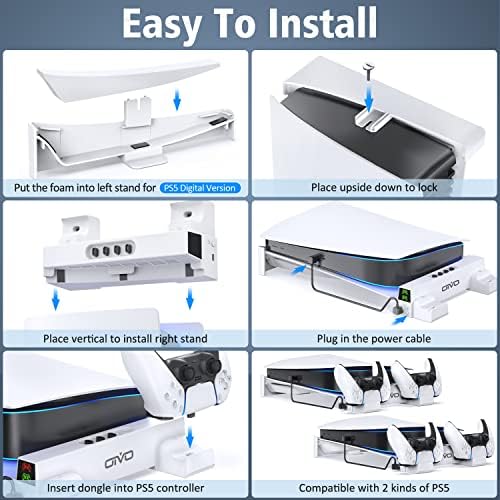 Easy To Install

Put the foam into left stand for PS5 Digital Version

Place upside down to lock

Place vertical to install right stand

OIVO

Plug in the power cable

OIVO

Insert dongle into PS5 controller

Compatible with 2 kinds of PS5