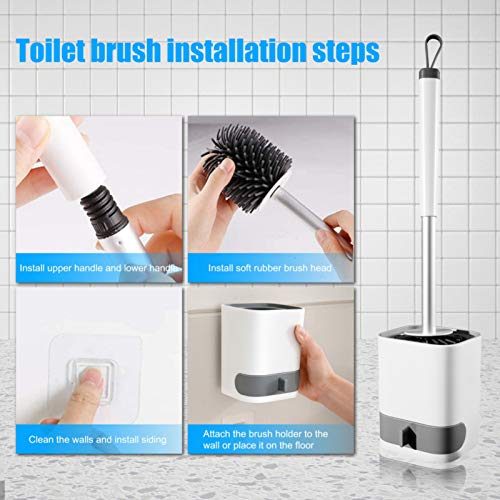 Toilet brush installation steps

Install upper handle and lower handle

Install soft rubber brush head

Clean the walls and install siding

Attach the brush holder to the wall or place it on the floor