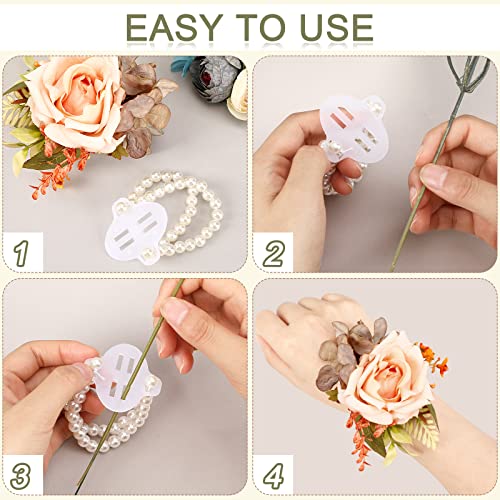 EASY TO USE

1

2

3

4