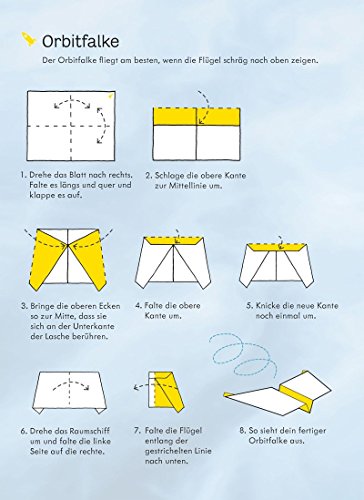 Orbitfalke

Der Orbitfalke fliegt am besten, wenn die Flügel schräg nach oben zeigen.

1. Drehe das Blatt nach rechts. Falte es längs und quer und klappe es auf.

2. Schlage die obere Kante zur Mittellinie um.

3. Bringe die oberen Ecken so zur Mitte, dass sie sich an der Unterkante der Lasche berühren.

4. Falte die obere Kante um.

5. Knicke die neue Kante noch einmal um.

6. Drehe das Raumschiff um und falte die linke Seite auf die rechte.

7. Falte die Flügel entlang der gestrichelten Linie nach unten.

8. So sieht dein fertiger Orbitfalke aus.