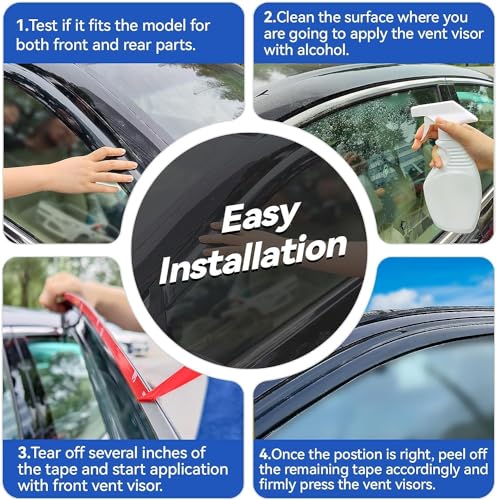 1.Test if it fits the model for both front and rear parts.

2.Clean the surface where you are going to apply the vent visor with alcohol.

Easy Installation

3.Tear off several inches of the tape and start application with front vent visor.

4.Once the postion is right, peel off the remaining tape accordingly and firmly press the vent visors.