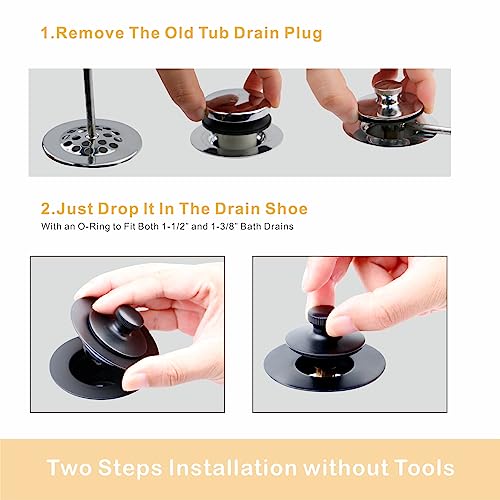 1.Remove The Old Tub Drain Plug

2.Just Drop It In The Drain Shoe

With an O-Ring to Fit Both 1-1/2" and 1-3/8" Bath Drains

Two Steps Installation without Tools