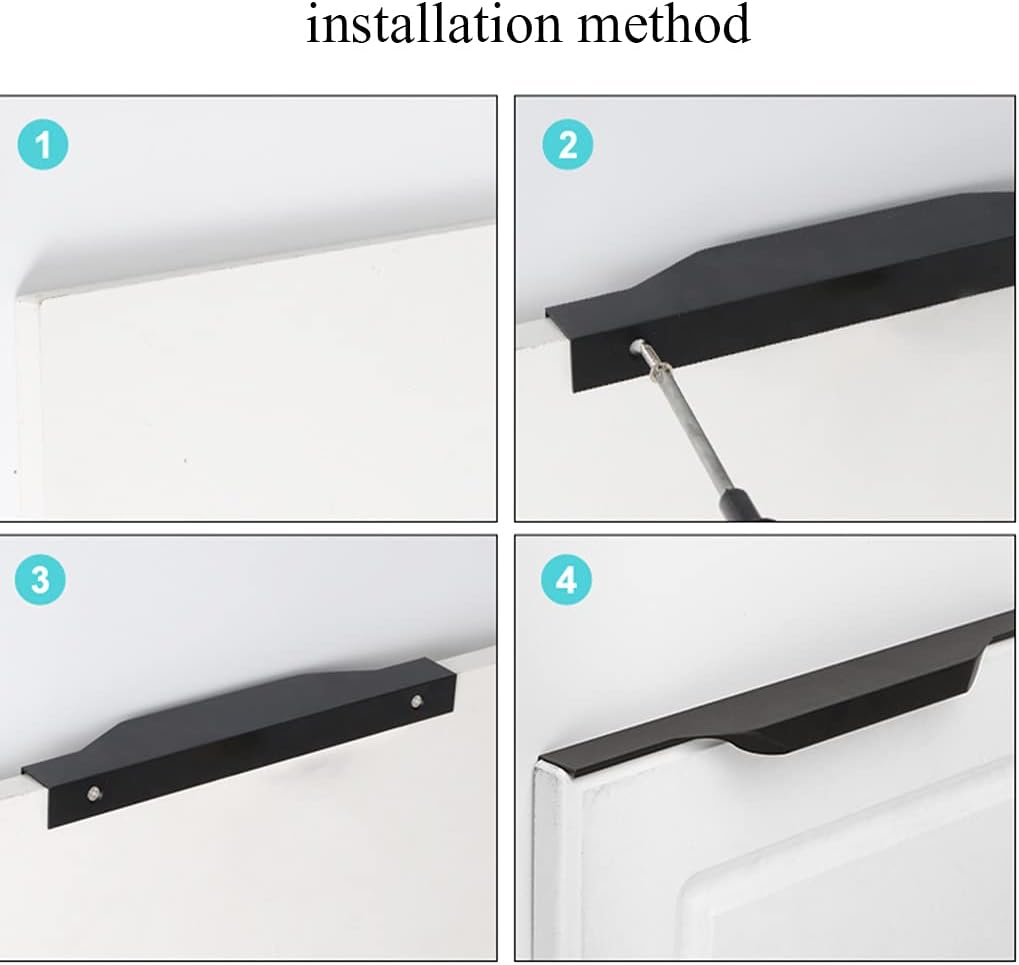 installation method

1

2

3

4