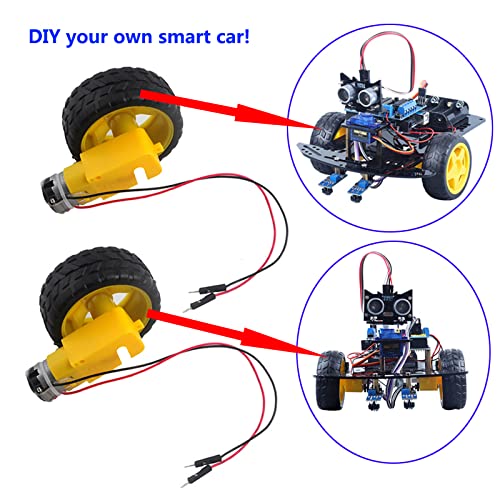 DIY your own smart car!