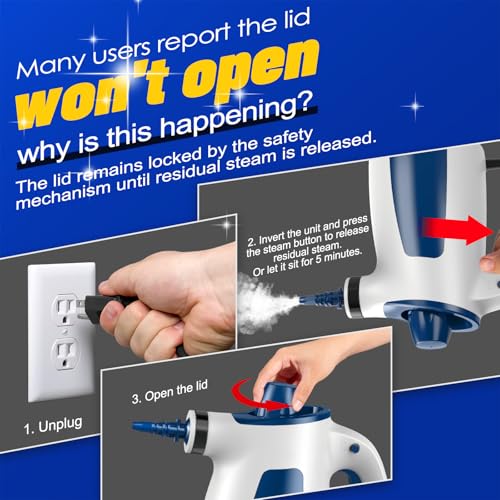 Many users report the lid
won't open
why is this happening?

The lid remains locked by the safety mechanism until residual steam is released.

1. Unplug

2. Invert the unit and press the steam button to release residual steam.
Or let it sit for 5 minutes.

3. Open the lid