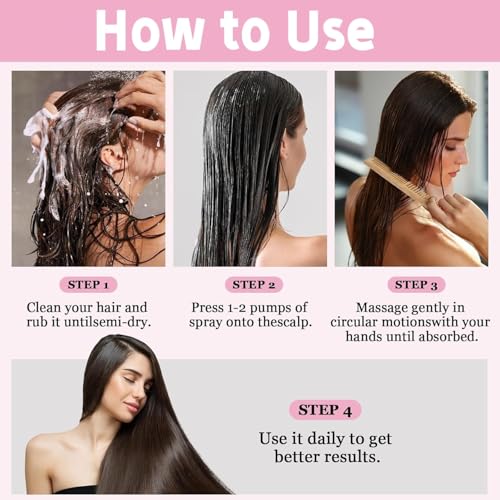 How to Use

STEP 1
Clean your hair and rub it untilsemi-dry.

STEP 2
Press 1-2 pumps of spray onto thescalp.

STEP 3
Massage gently in circular motionswith your hands until absorbed.

STEP 4
Use it daily to get better results.