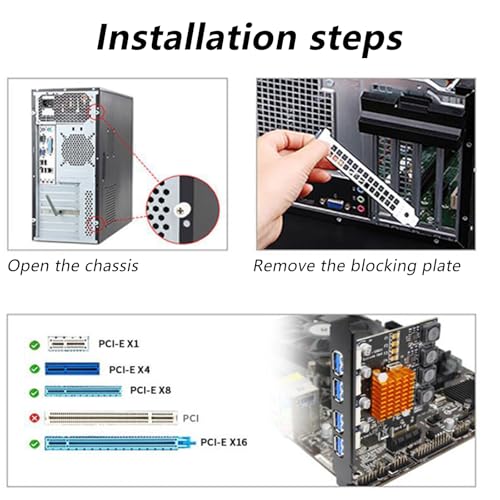 Installation steps

Open the chassis

Remove the blocking plate

PCI-E X1

PCI-E X4

PCI-E X8

PCI

PCI-E X16