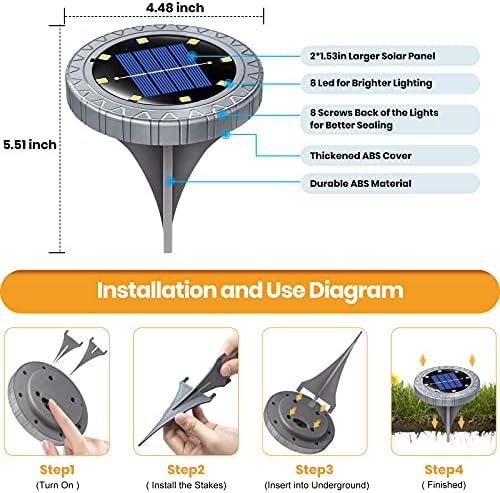 4.48 inch

5.51 inch

2*1.53in Larger Solar Panel

8 Led for Brighter Lighting

8 Screws Back of the Lights for Better Sealing

Thickened ABS Cover

Durable ABS Material

Installation and Use Diagram

Step1
(Turn On )

Step2
( Install the Stakes)

Step3
(Insert into Underground)

Step4
( Finished)