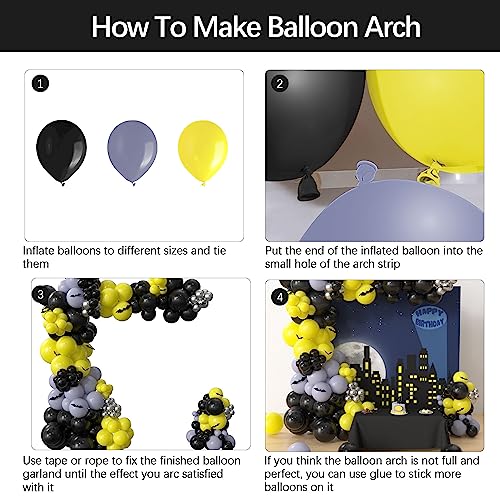 How To Make Balloon Arch

1

Inflate balloons to different sizes and tie them

2

Put the end of the inflated balloon into the small hole of the arch strip

3

Use tape or rope to fix the finished balloon garland until the effect you arc satisfied with it

4

HAPPY BIRTHDAY

If you think the balloon arch is not full and perfect, you can use glue to stick more balloons on it