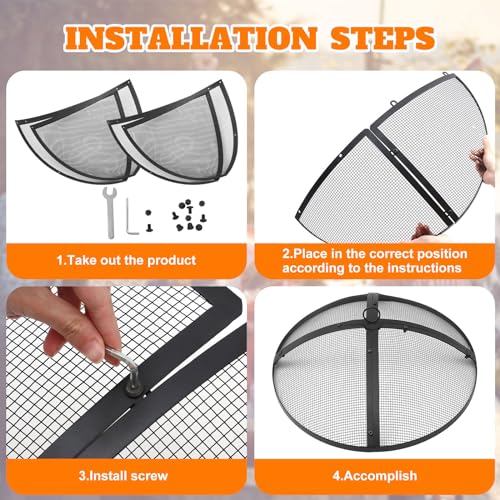 INSTALLATION STEPS

1.Take out the product

2.Place in the correct position according to the instructions

3.Install screw

4.Accomplish